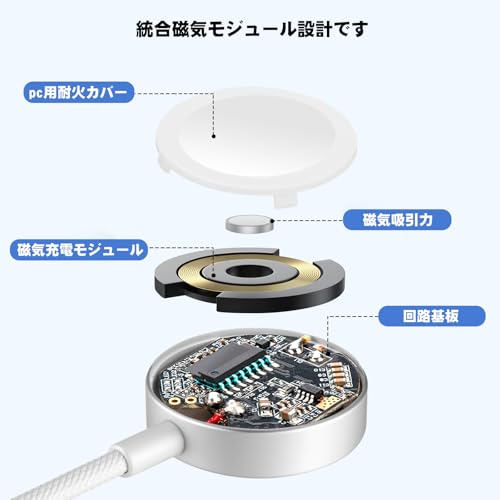 統合磁気モジュール設計です

pc用耐火カバー

磁気吸引力

磁気充電モジュール

回路基板