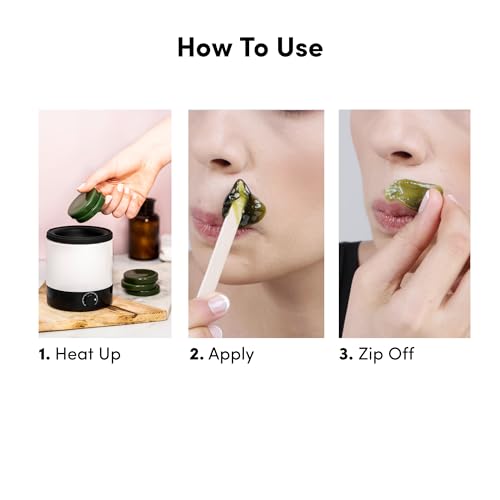 How To Use

1. Heat Up

2. Apply

3. Zip Off