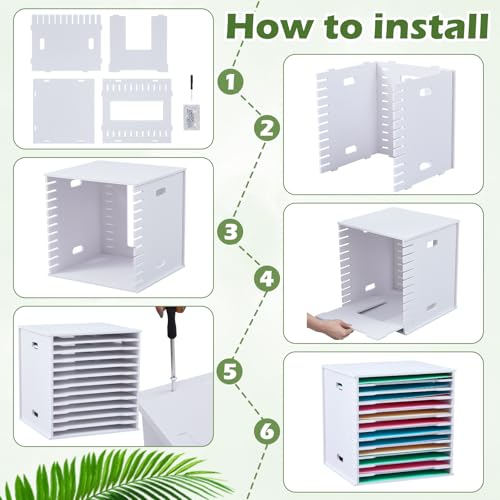 How to install

1

2

3

4

5

6