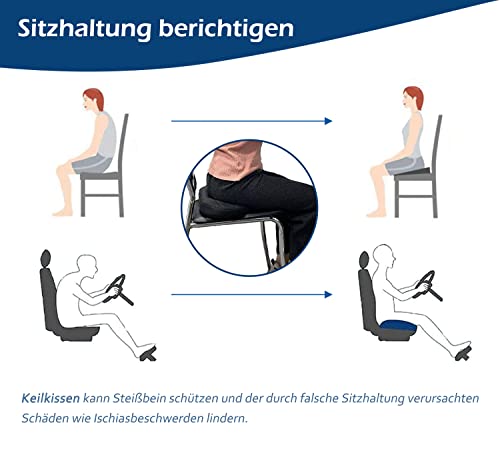 Sitzhaltung berichtigen

Keilkissen kann Steißbein schützen und der durch falsche Sitzhaltung verursachten Schäden wie Ischiasbeschwerden lindern.