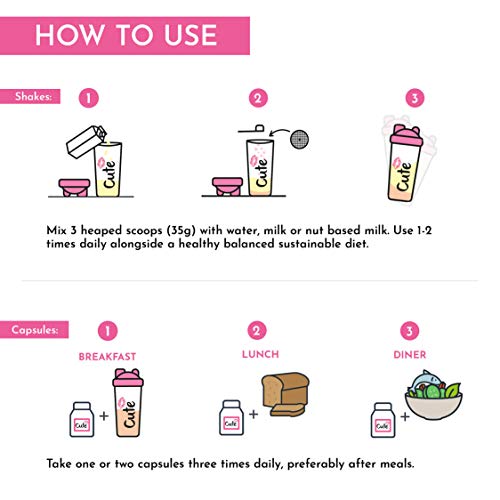 HOW TO USE

Shakes:

1

Cute

2

Cute

3

Cute

Mix 3 heaped scoops (35g) with water, milk or nut based milk. Use 1-2 times daily alongside a healthy balanced sustainable diet.

Capsules:

1

BREAKFAST

Cute + Cute

2

LUNCH

Cute +

3

DINER

Cute +

Take one or two capsules three times daily, preferably after meals.