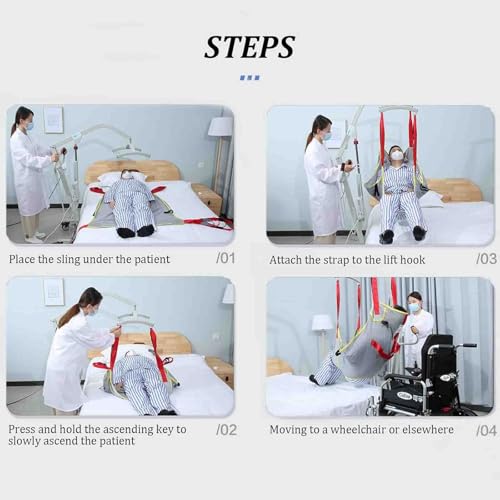 STEPS

Place the sling under the patient /01

Press and hold the ascending key to slowly ascend the patient /02

Attach the strap to the lift hook /03

Moving to a wheelchair or elsewhere /04