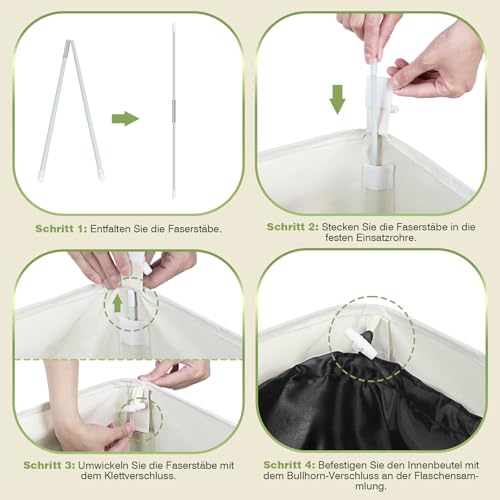 Schritt 1: Entfalten Sie die Faserstäbe.

Schritt 2: Stecken Sie die Faserstäbe in die festen Einsatzrohre.

Schritt 3: Umwickeln Sie die Faserstäbe mit dem Klettverschluss.

Schritt 4: Befestigen Sie den Innenbeutel mit dem Bullhorn-Verschluss an der Flaschensammlung.