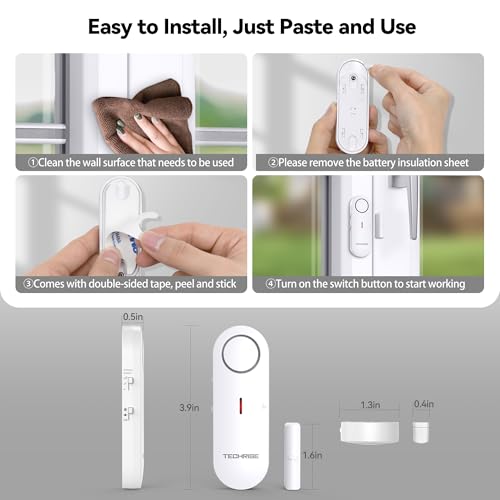 Easy to Install, Just Paste and Use

①Clean the wall surface that needs to be used

②Please remove the battery insulation sheet

③Comes with double-sided tape, peel and stick

④Turn on the switch button to start working

0.5in

3.9in

TECHRISE

1.6in

1.3in

0.4in