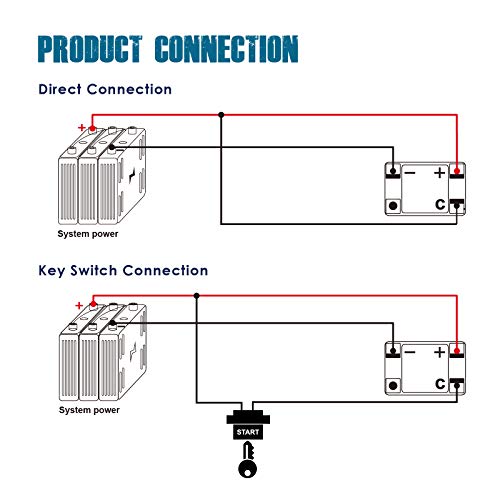 PRODUCT CONNECTION

Direct Connection

+

−

+

C

System power

Key Switch Connection

+

−

+

C

System power

START