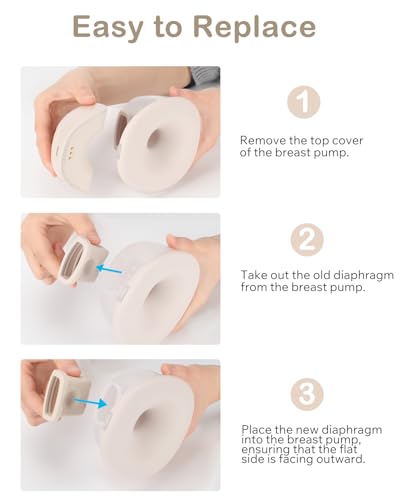 Easy to Replace

1

Remove the top cover of the breast pump.

2

Take out the old diaphragm from the breast pump.

3

Place the new diaphragm into the breast pump, ensuring that the flat side is facing outward.