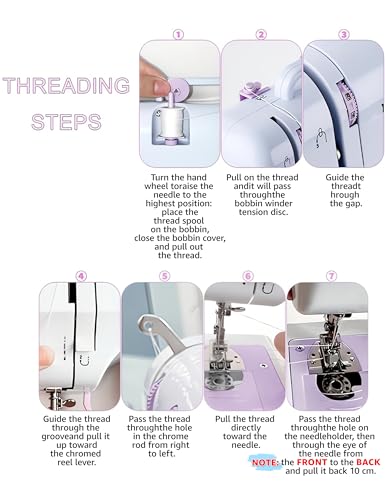 THREADING STEPS

①
Turn the hand wheel toraise the needle to the highest position: place the thread spool on the bobbin, close the bobbin cover, and pull out the thread.

②
Pull on the thread andit will pass throughthe bobbin winder tension disc.

③
Guide the threadt hrough the gap.

④
Guide the thread through the grooveand pull it up toward the chromed reel lever.

⑤
Pass the thread throughthe hole in the chrome rod from right to left.

⑥
Pull the thread directly toward the needle.

⑦
Pass the thread throughthe hole on the needleholder, then through the eye of the needle from NOTE: the FRONT to the BACK and pull it back 10 cm.