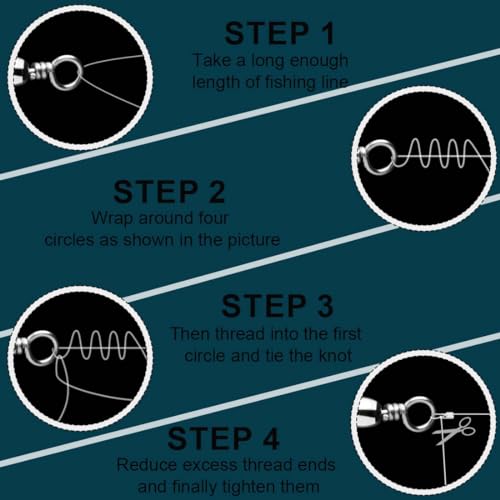 STEP 1
Take a long enough length of fishing line

STEP 2
Wrap around four circles as shown in the picture

STEP 3
Then thread into the first circle and tie the knot

STEP 4
Reduce excess thread ends and finally tighten them