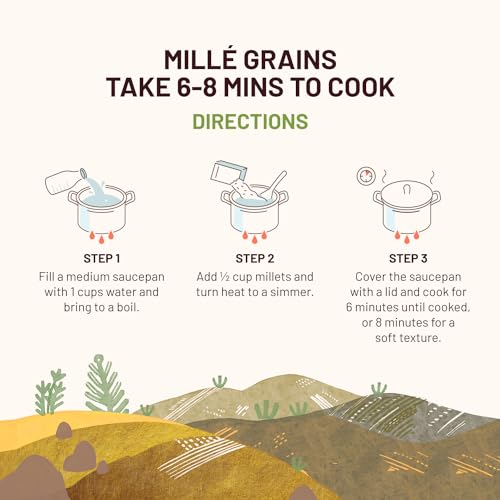 MILLÉ GRAINS
TAKE 6-8 MINS TO COOK

DIRECTIONS

STEP 1
Fill a medium saucepan with 1 cups water and bring to a boil.

STEP 2
Add ½ cup millets and turn heat to a simmer.

STEP 3
Cover the saucepan with a lid and cook for 6 minutes until cooked, or 8 minutes for a soft texture.