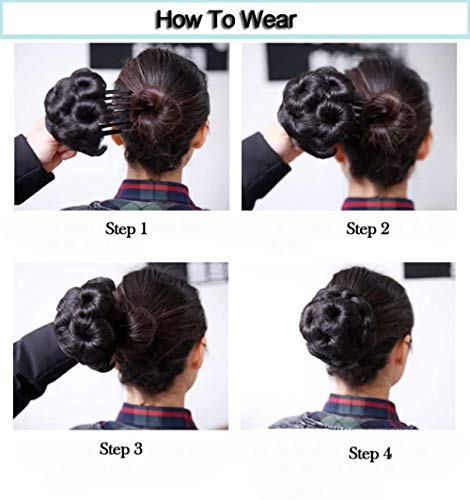 How To Wear

Step 1

Step 2

Step 3

Step 4