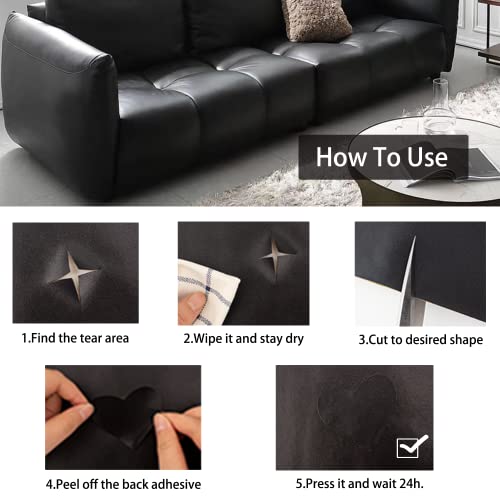 How To Use

1.Find the tear area

2.Wipe it and stay dry

3.Cut to desired shape

4.Peel off the back adhesive

5.Press it and wait 24h.