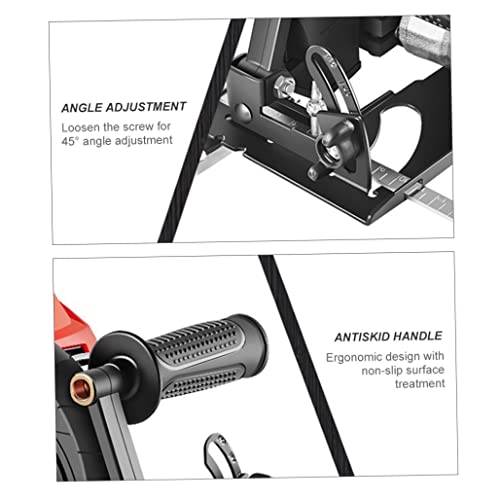 ANGLE ADJUSTMENT
Loosen the screw for 45° angle adjustment

ANTISKID HANDLE
Ergonomic design with non-slip surface treatment