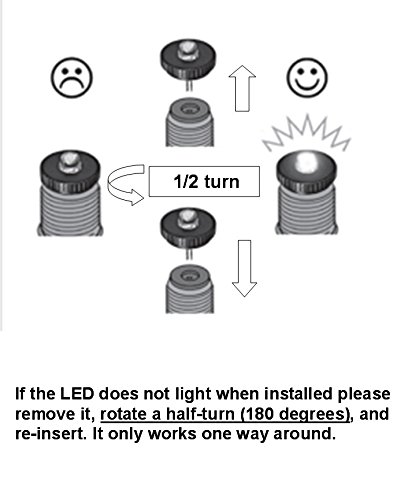 1/2 turn

If the LED does not light when installed please remove it, rotate a half-turn (180 degrees), and re-insert. It only works one way around.