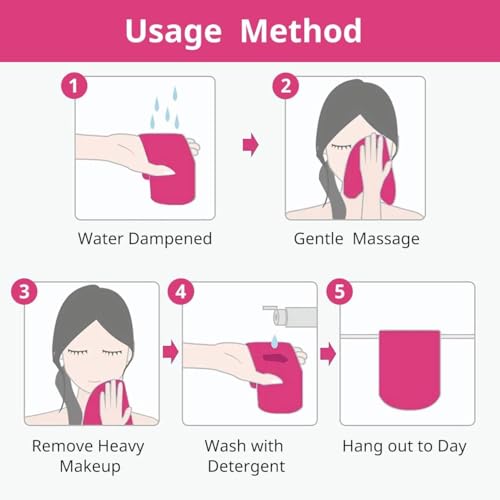 Usage Method

1

Water Dampened

2

Gentle Massage

3

Remove Heavy Makeup

4

Wash with Detergent

5

Hang out to Day