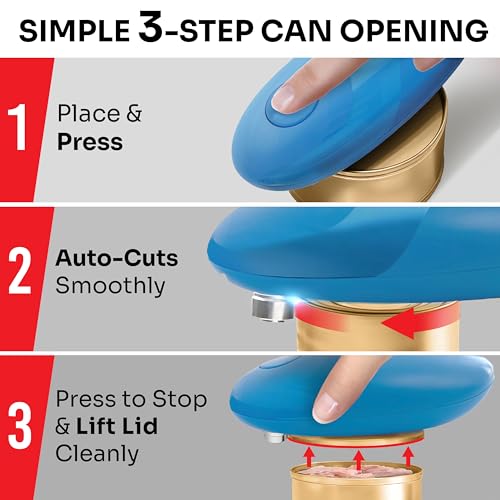 SIMPLE 3-STEP CAN OPENING

1 Place & Press

2 Auto-Cuts Smoothly

3 Press to Stop & Lift Lid Cleanly