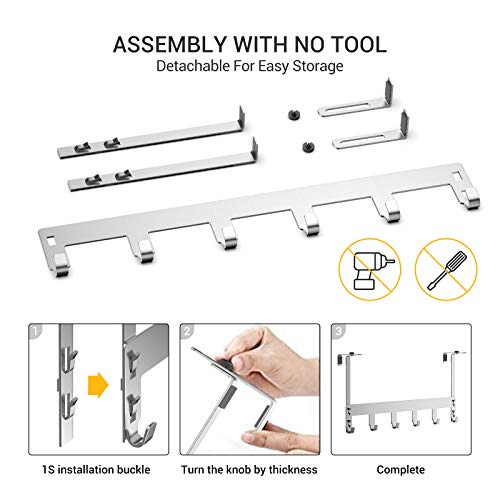 ASSEMBLY WITH NO TOOL
Detachable For Easy Storage

1
1S installation buckle

2
Turn the knob by thickness

3
Complete