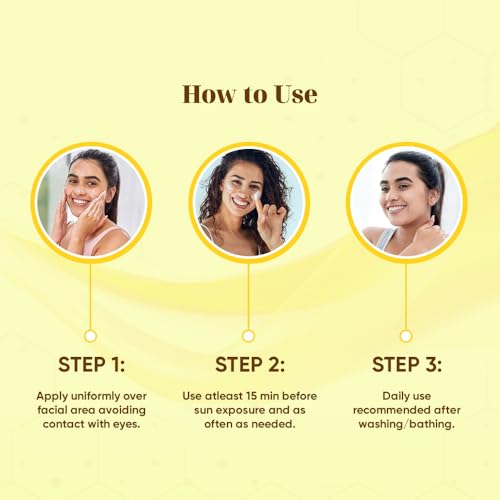 How to Use

STEP 1:

Apply uniformly over facial area avoiding contact with eyes.

STEP 2:

Use atleast 15 min before sun exposure and as often as needed.

STEP 3:

Daily use recommended after washing/bathing.