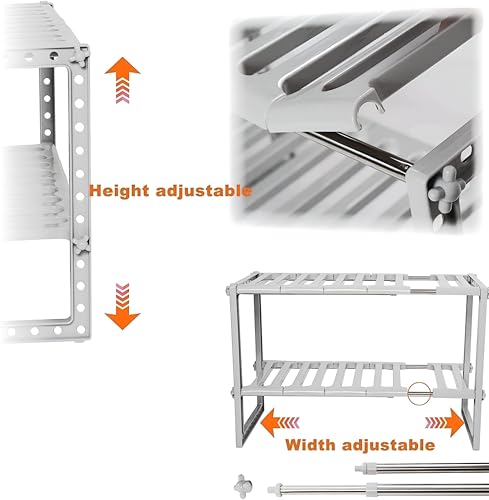 Height adjustable

Width adjustable