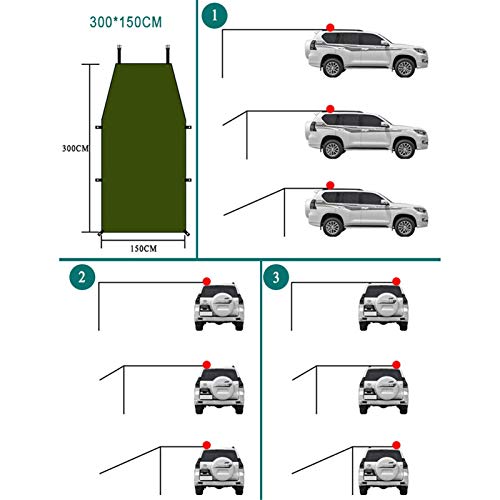 300*150CM

300CM

150CM

1

2

3