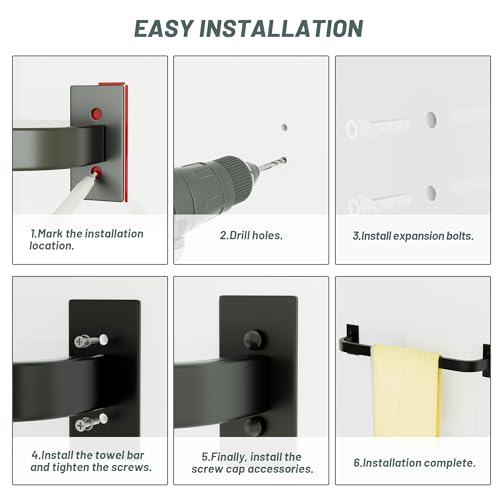 EASY INSTALLATION

1.Mark the installation location.

2.Drill holes.

3.Install expansion bolts.

4.Install the towel bar and tighten the screws.

5.Finally, install the screw cap accessories.

6.Installation complete.