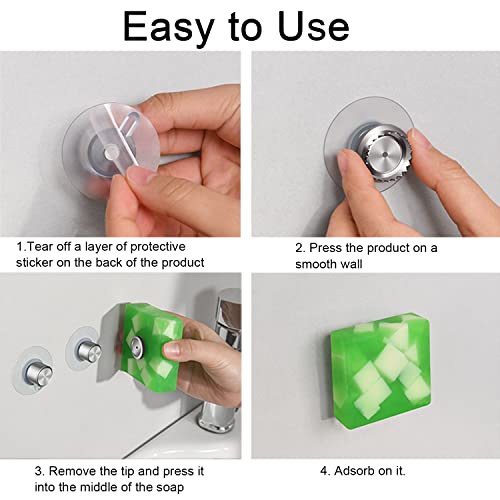 Easy to Use

1.Tear off a layer of protective sticker on the back of the product

2. Press the product on a smooth wall

3. Remove the tip and press it into the middle of the soap

4. Adsorb on it.