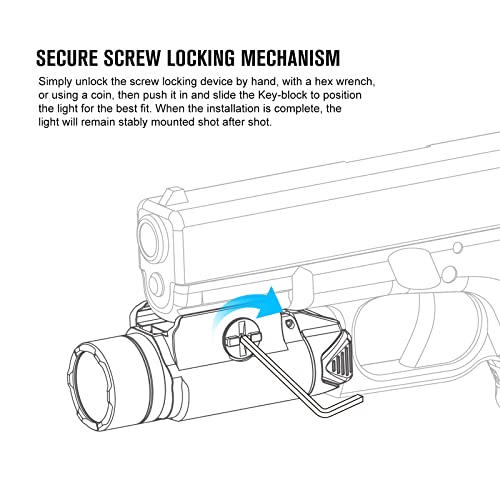 SECURE SCREW LOCKING MECHANISM

Simply unlock the screw locking device by hand, with a hex wrench, or using a coin, then push it in and slide the Key-block to position the light for the best fit. When the installation is complete, the light will remain stably mounted shot after shot.