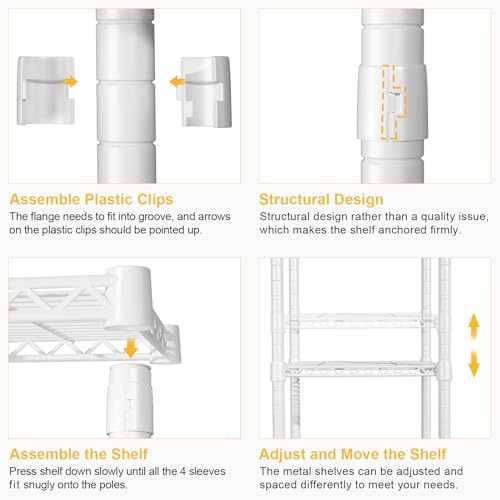 Assemble Plastic Clips
The flange needs to fit into groove, and arrows on the plastic clips should be pointed up.

Structural Design
Structural design rather than a quality issue, which makes the shelf anchored firmly.

Assemble the Shelf
Press shelf down slowly until all the 4 sleeves fit snugly onto the poles.

Adjust and Move the Shelf
The metal shelves can be adjusted and spaced differently to meet your needs.