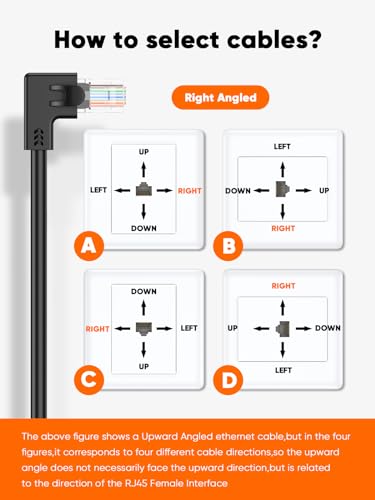 How to select cables?

Right Angled

UP
LEFT
RIGHT
DOWN
A

LEFT
DOWN
UP
RIGHT
B

DOWN
RIGHT
LEFT
UP
C

RIGHT
UP
DOWN
LEFT
D

The above figure shows a Upward Angled ethernet cable,but in the four figures,it corresponds to four different cable directions,so the upward angle does not necessarily face the upward direction,but is related to the direction of the RJ45 Female Interface