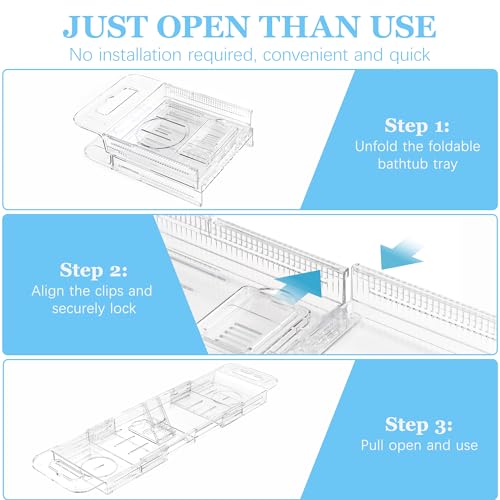 JUST OPEN THAN USE
No installation required, convenient and quick

Step 1:
Unfold the foldable bathtub tray

Step 2:
Align the clips and securely lock

Step 3:
Pull open and use