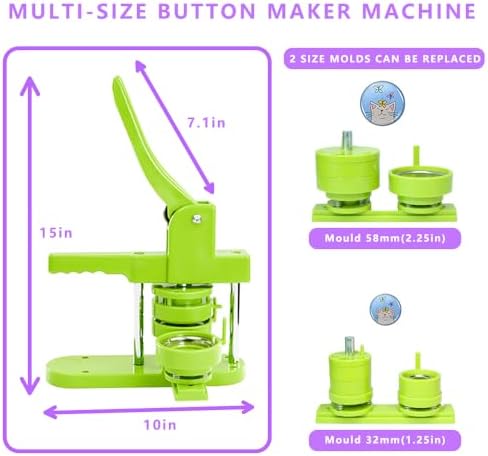 MULTI-SIZE BUTTON MAKER MACHINE

7.1in

15in

10in

2 SIZE MOLDS CAN BE REPLACED

Mould 58mm(2.25in)

Mould 32mm(1.25in)