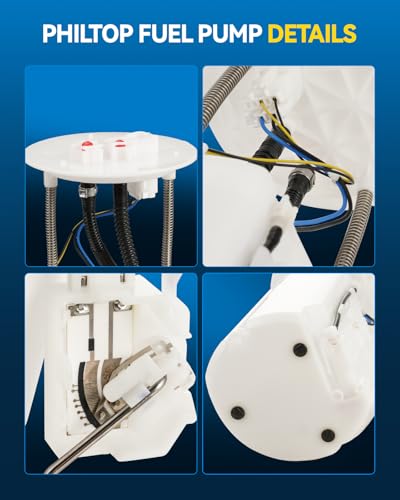 PHILTOP FUEL PUMP DETAILS