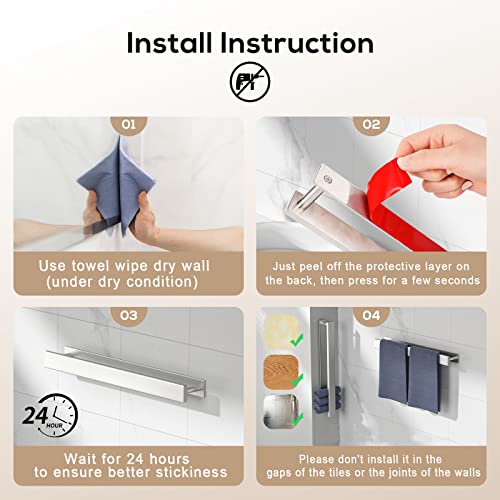 Install Instruction

01

Use towel wipe dry wall (under dry condition)

02

Just peel off the protective layer on the back, then press for a few seconds

03

24 HOUR

Wait for 24 hours to ensure better stickiness

04

Please don't install it in the gaps of the tiles or the joints of the walls