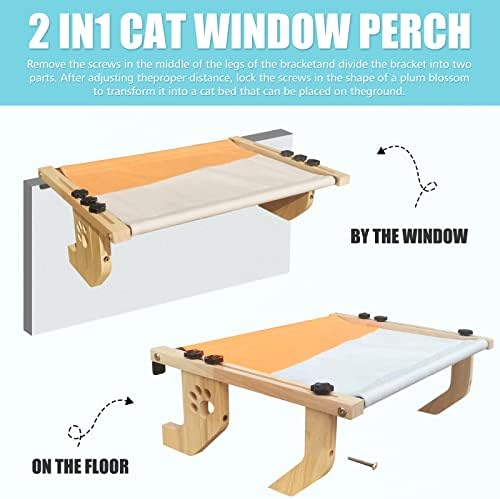 2 IN1 CAT WINDOW PERCH

Remove the screws in the middle of the legs of the bracketand divide the bracket into two parts. After adjusting theproper distance, lock the screws in the shape of a plum blossom to transform it into a cat bed that can be placed on theground.

BY THE WINDOW

ON THE FLOOR