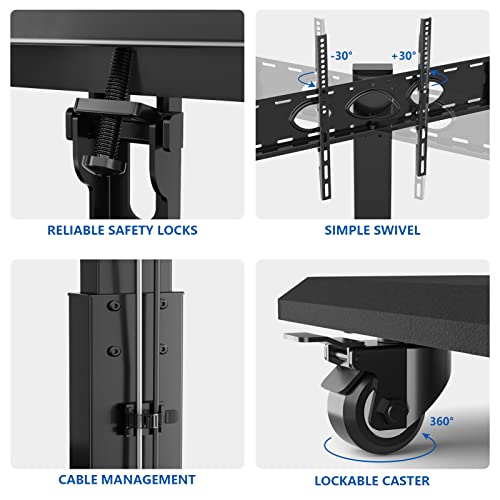 RELIABLE SAFETY LOCKS

-30°

+30°

SIMPLE SWIVEL

CABLE MANAGEMENT

360°

LOCKABLE CASTER