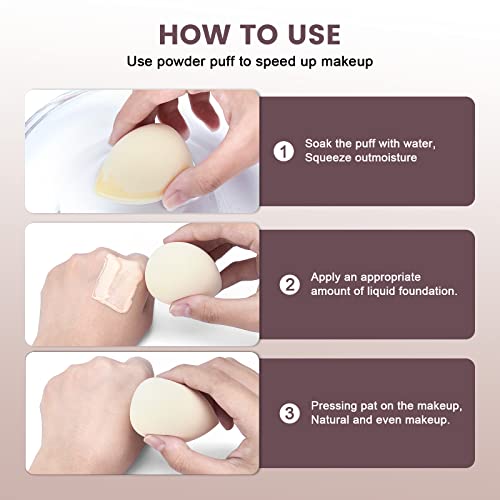 HOW TO USE

Use powder puff to speed up makeup

1 Soak the puff with water, Squeeze outmoisture

2 Apply an appropriate amount of liquid foundation.

3 Pressing pat on the makeup, Natural and even makeup.