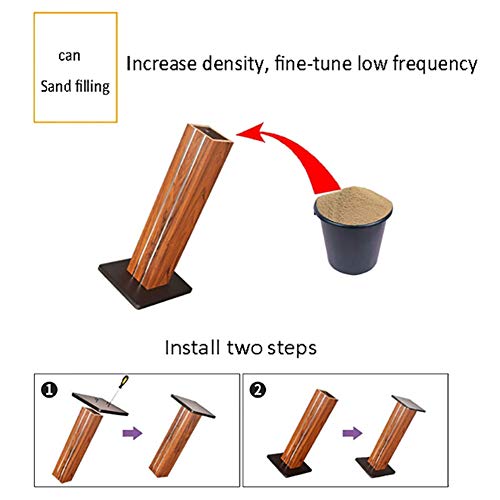 can
Sand filling

Increase density, fine-tune low frequency

Install two steps

1

2