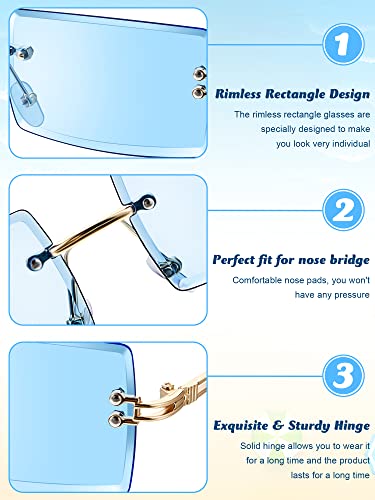 1

Rimless Rectangle Design

The rimless rectangle glasses are specially designed to make you look very individual

2

Perfect fit for nose bridge

Comfortable nose pads, you won't have any pressure

3

Exquisite & Sturdy Hinge

Solid hinge allows you to wear it for a long time and the product lasts for a long time