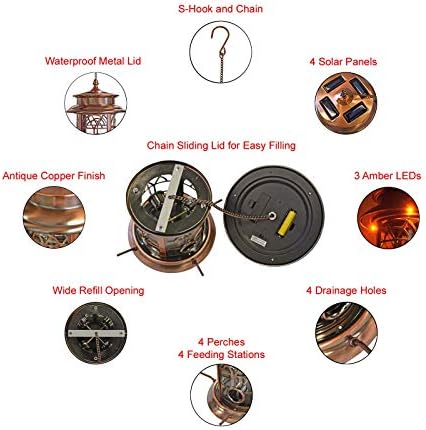 S-Hook and Chain

Waterproof Metal Lid

4 Solar Panels

Chain Sliding Lid for Easy Filling

Antique Copper Finish

3 Amber LEDs

Wide Refill Opening

4 Drainage Holes

4 Perches
4 Feeding Stations