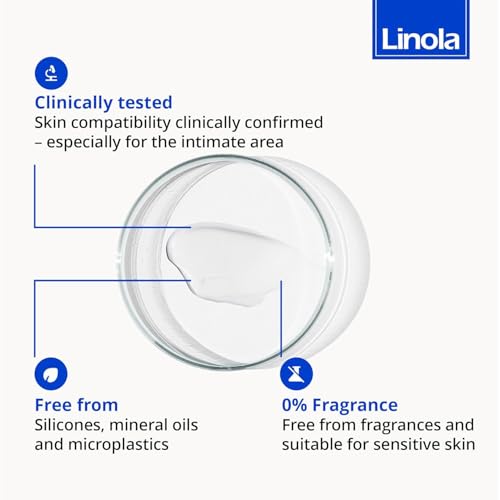 Linola

Clinically tested
Skin compatibility clinically confirmed – especially for the intimate area

Free from
Silicones, mineral oils and microplastics

0% Fragrance
Free from fragrances and suitable for sensitive skin