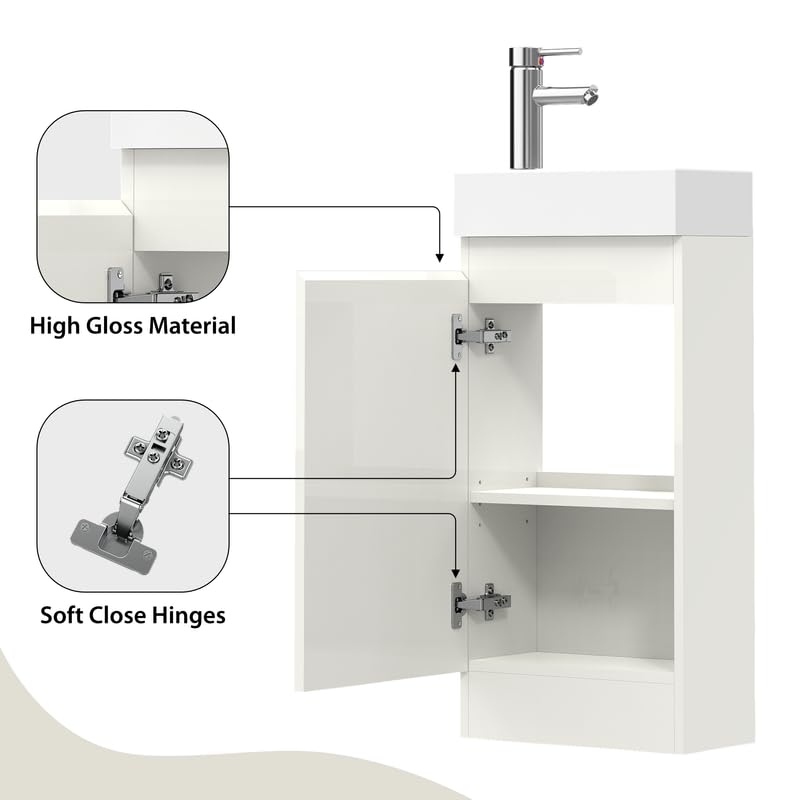 High Gloss Material

Soft Close Hinges