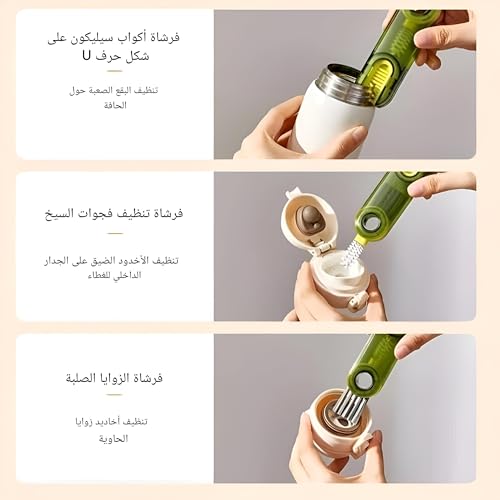 فرشاة أكواب سيليكون على شكل حرف U

تنظيف البقع الصعبة حول الحافة

فرشاة تنظيف فجوات السيخ

تنظيف الأخدود الضيق على الجدار الداخلي للغطاء

فرشاة الزوايا الصلبة

تنظيف أخاديد زوايا الحاوية