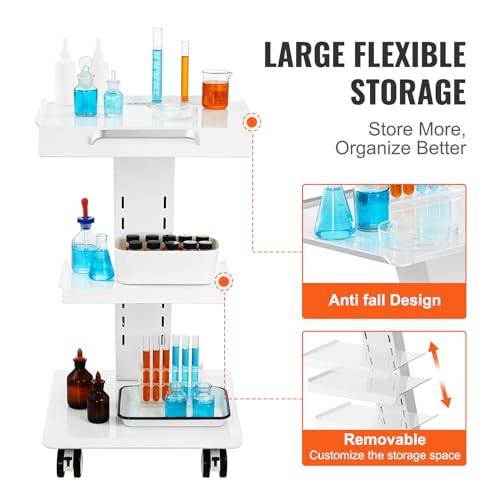 LARGE FLEXIBLE STORAGE

Store More, Organize Better

Anti fall Design

Removable
Customize the storage space