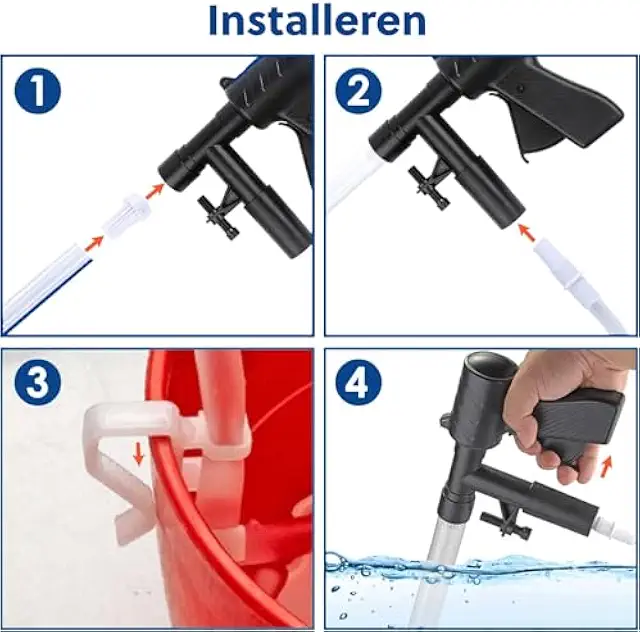 Installeren

1

2

3

4