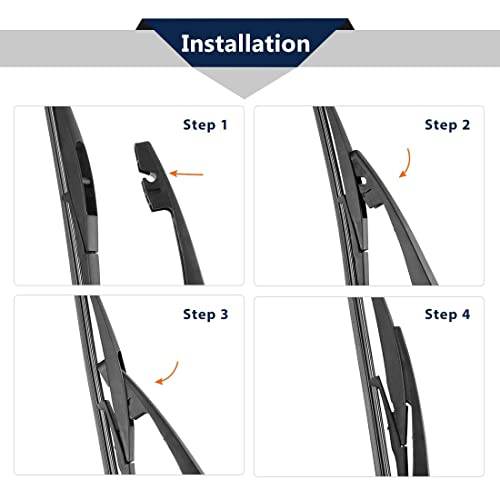 Installation

Step 1

Step 2

Step 3

Step 4