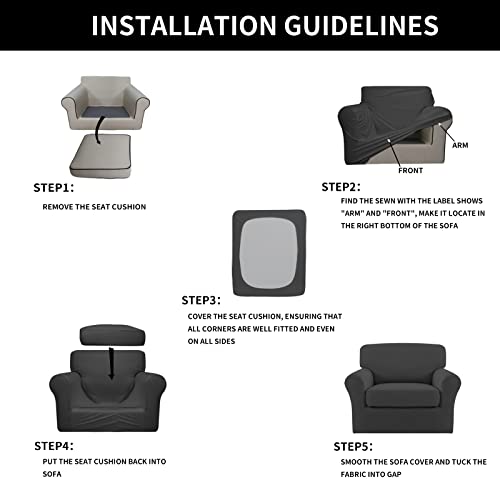 INSTALLATION GUIDELINES

STEP1:
REMOVE THE SEAT CUSHION

ARM
FRONT

STEP2:
FIND THE SEWN WITH THE LABEL SHOWS "ARM" AND "FRONT", MAKE IT LOCATE IN THE RIGHT BOTTOM OF THE SOFA

STEP3:
COVER THE SEAT CUSHION, ENSURING THAT ALL CORNERS ARE WELL FITTED AND EVEN ON ALL SIDES

STEP4:
PUT THE SEAT CUSHION BACK INTO SOFA

STEP5:
SMOOTH THE SOFA COVER AND TUCK THE FABRIC INTO GAP