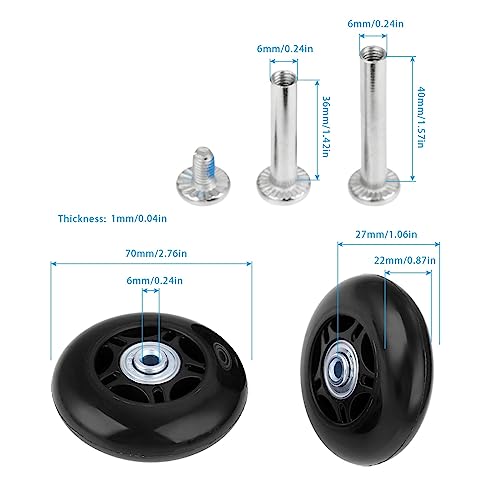 6mm/0.24in

6mm/0.24in

36mm/1.42in

40mm/1.57in

Thickness: 1mm/0.04in

70mm/2.76in

6mm/0.24in

27mm/1.06in

22mm/0.87in