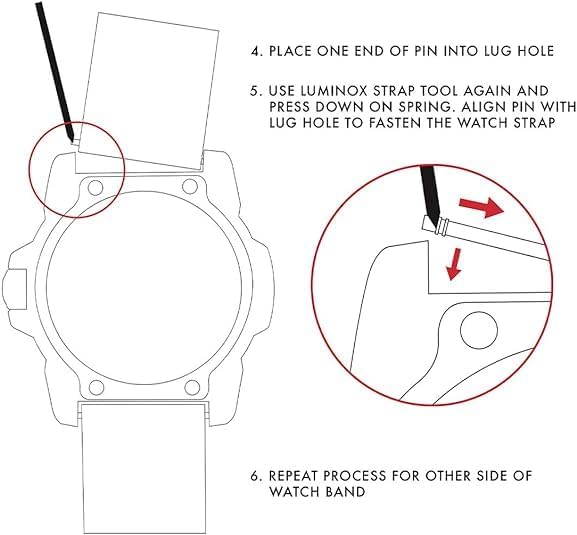 4. PLACE ONE END OF PIN INTO LUG HOLE

5. USE LUMINOX STRAP TOOL AGAIN AND PRESS DOWN ON SPRING. ALIGN PIN WITH LUG HOLE TO FASTEN THE WATCH STRAP

6. REPEAT PROCESS FOR OTHER SIDE OF WATCH BAND