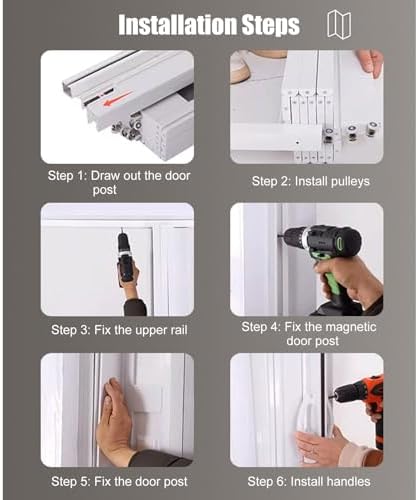 Installation Steps

Step 1: Draw out the door post

Step 2: Install pulleys

Step 3: Fix the upper rail

Step 4: Fix the magnetic door post

Step 5: Fix the door post

Step 6: Install handles