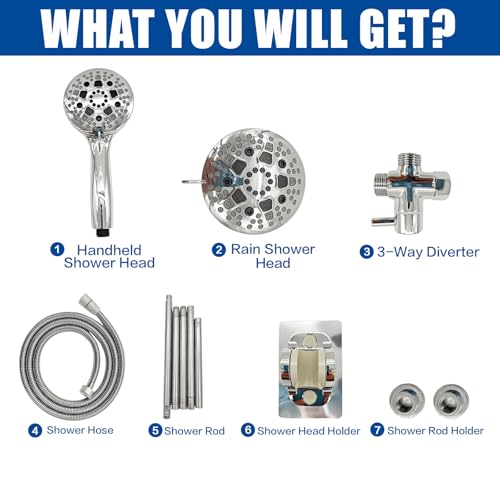 WHAT YOU WILL GET?

1 Handheld Shower Head

2 Rain Shower Head

3 3-Way Diverter

4 Shower Hose

5 Shower Rod

6 Shower Head Holder

7 Shower Rod Holder