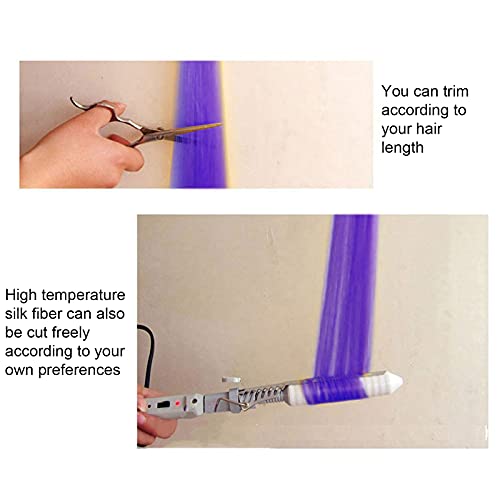 You can trim according to your hair length

High temperature silk fiber can also be cut freely according to your own preferences